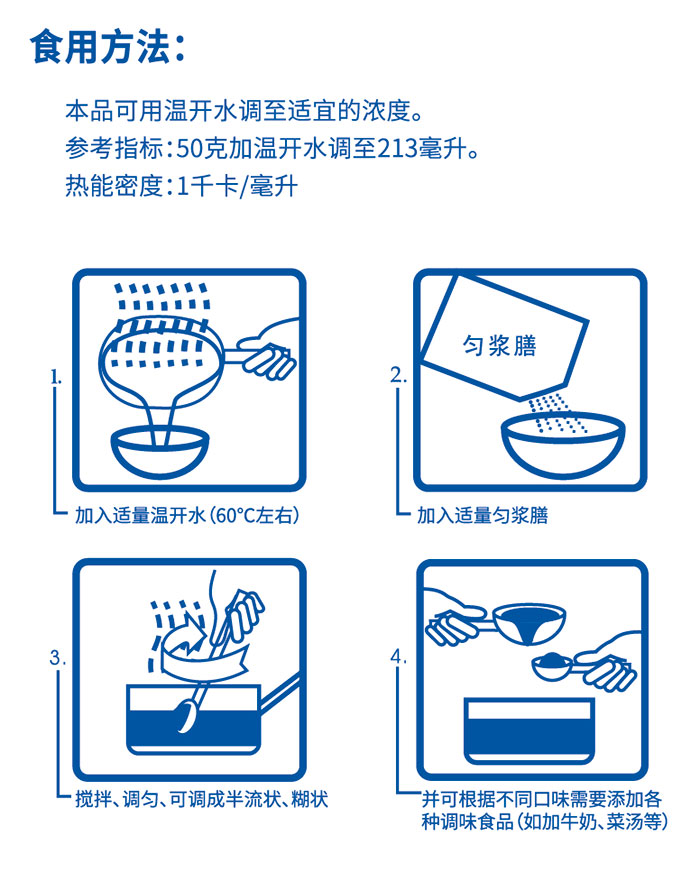 食用方法：

本品可用温开水调至适宜的浓度。
参考指标：50克加温开水调至213毫升。
热能密度：1千卡/毫升

1.

加入适量温开水（60°C左右）

2.

匀浆膳

加入适量匀浆膳

3.

搅拌、调匀、可调成半流状、糊状

4.

并可根据不同口味需要添加各种调味食品（如加牛奶、菜汤等）